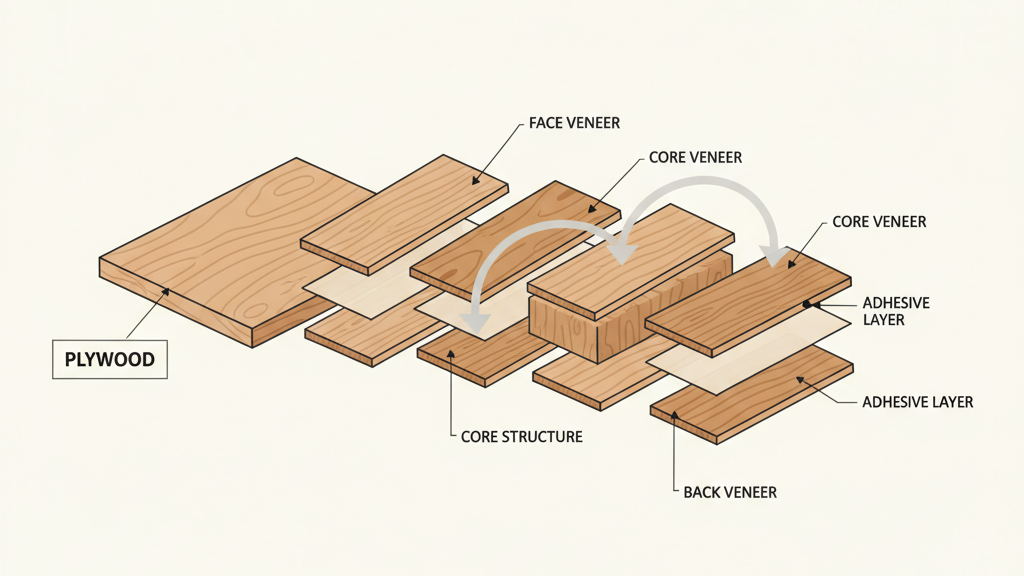 FACE VENEER

CORE VENEER

CORE VENEER

ADHESIVE LAYER

PLYWOOD

ADHESIVE LAYER

CORE STRUCTURE

BACK VENEER